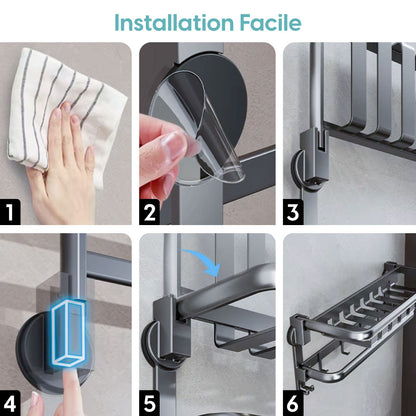 Installation Facile

1

2

3

4

5

6