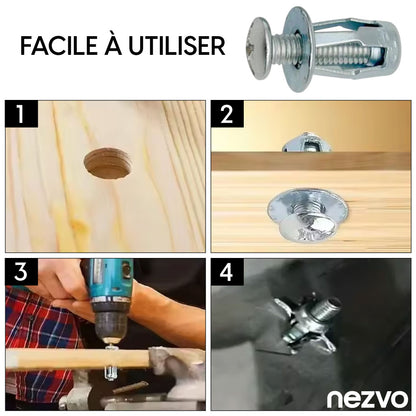 FACILE À UTILISER

1

2

3

4

nezvo