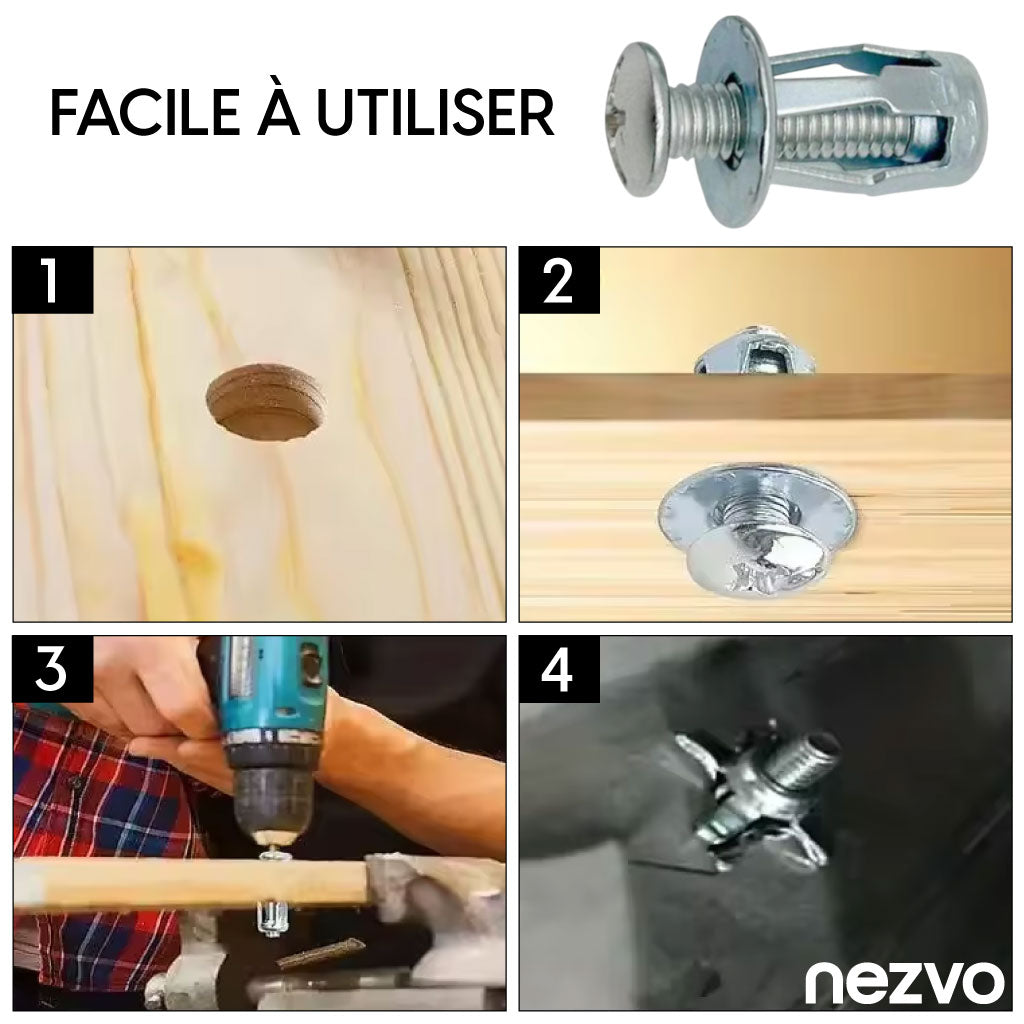 FACILE À UTILISER

1

2

3

4

nezvo