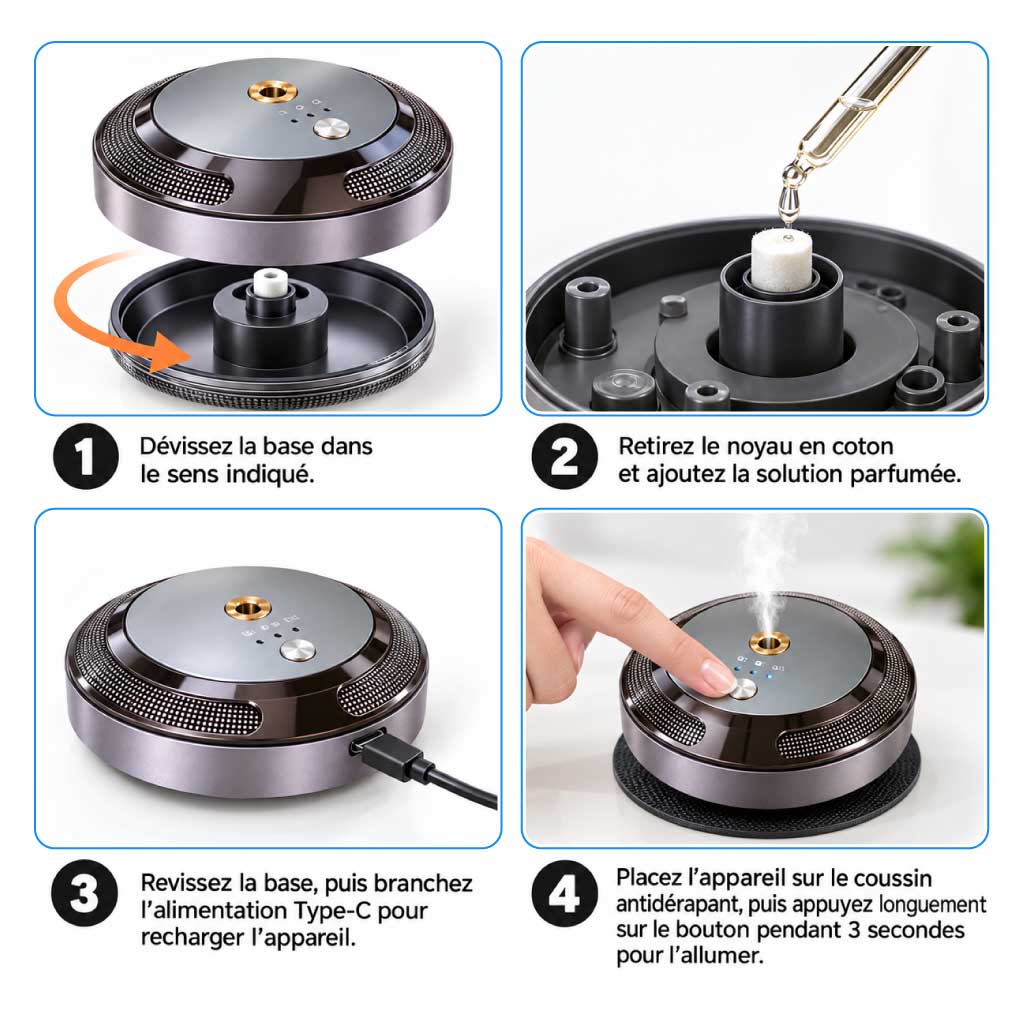 1 Dévissez la base dans le sens indiqué.

2 Retirez le noyau en coton et ajoutez la solution parfumée.

3 Revissez la base, puis branchez l'alimentation Type-C pour recharger l'appareil.

4 Placez l'appareil sur le coussin antidérapant, puis appuyez longuement sur le bouton pendant 3 secondes pour l'allumer.