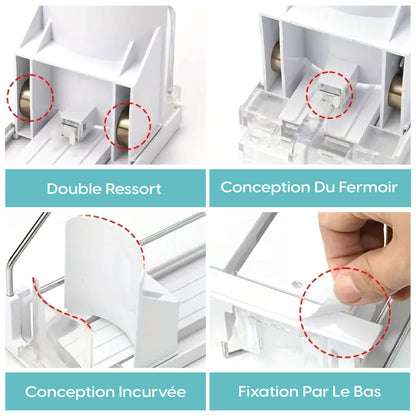 Double Ressort

Conception Du Fermoir

Conception Incurvée

Fixation Par Le Bas