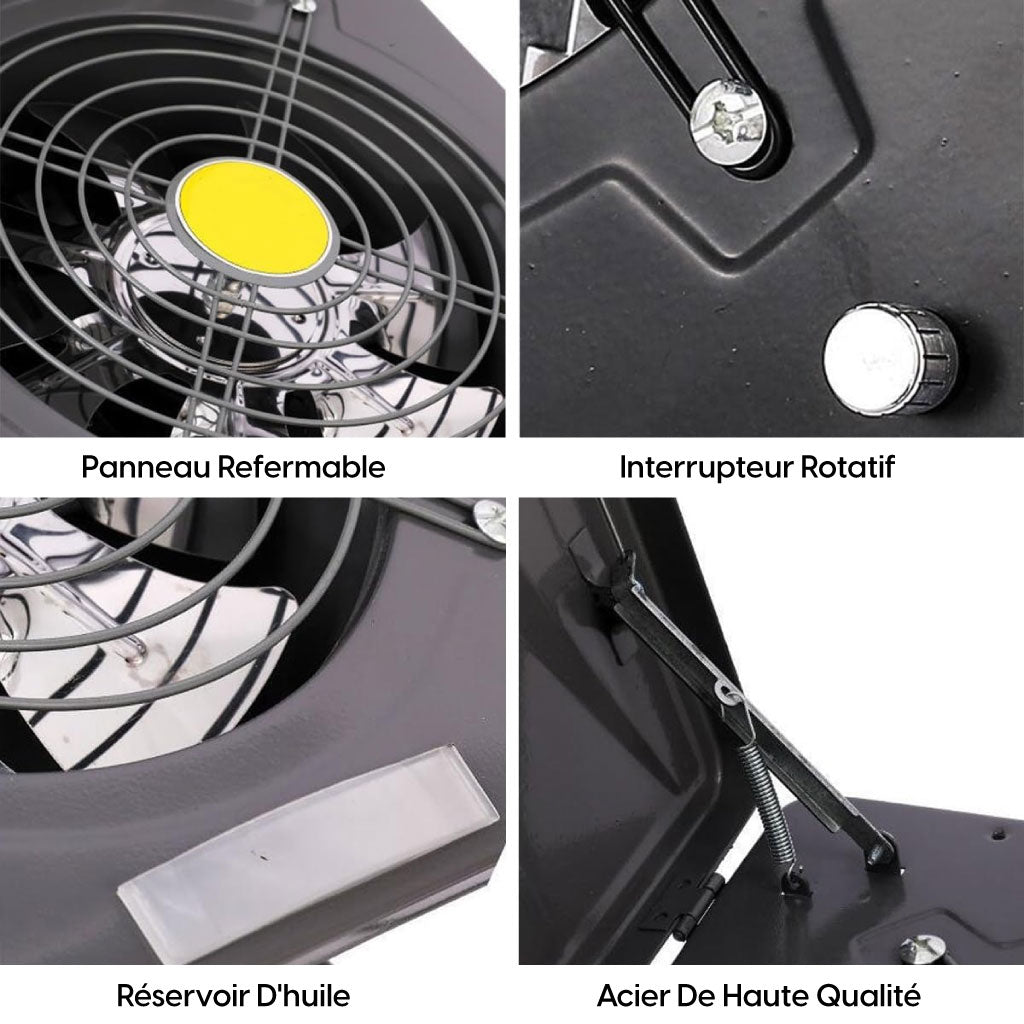 Panneau Refermable

Interrupteur Rotatif

Réservoir D'huile

Acier De Haute Qualité