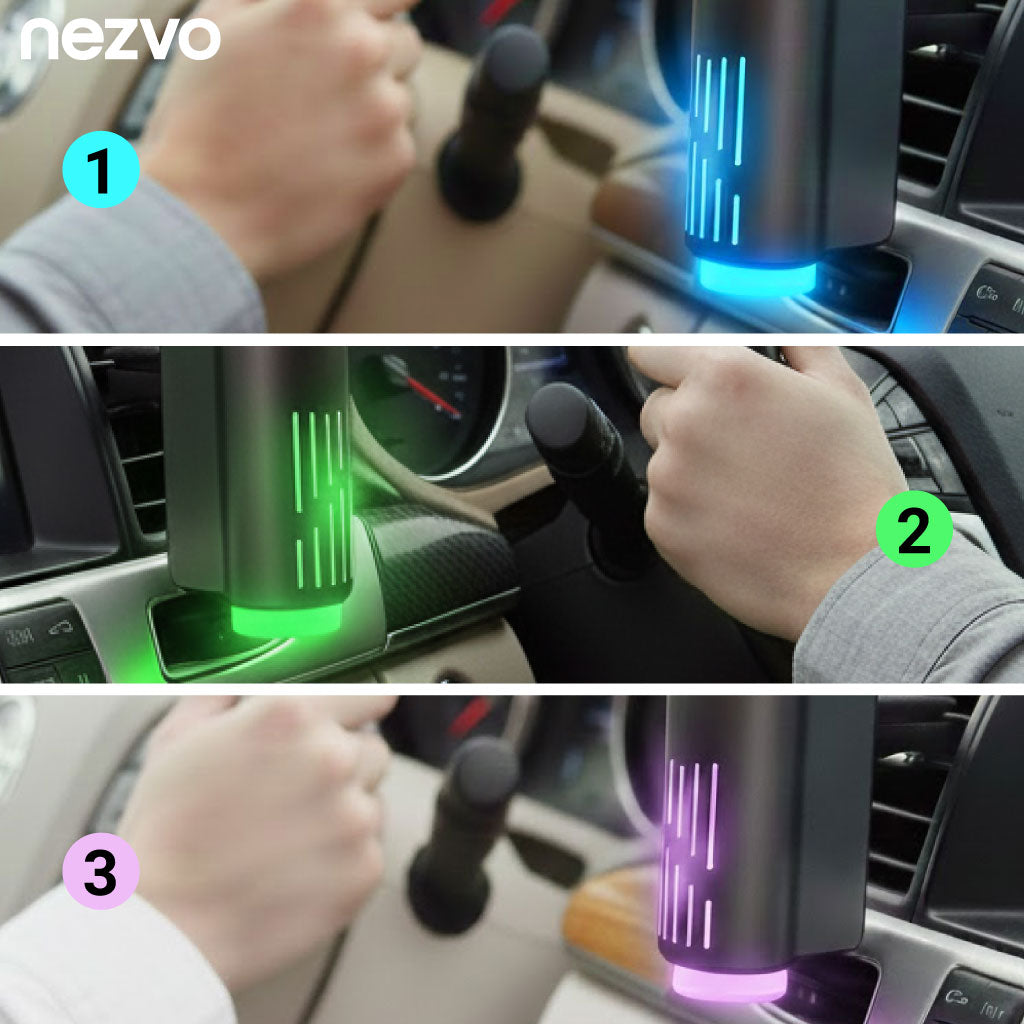 nezvo

1

2

3