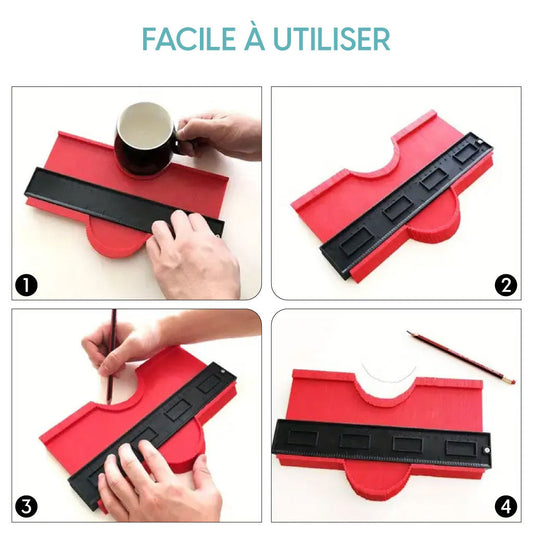 FACILE À UTILISER

1

2

3

4