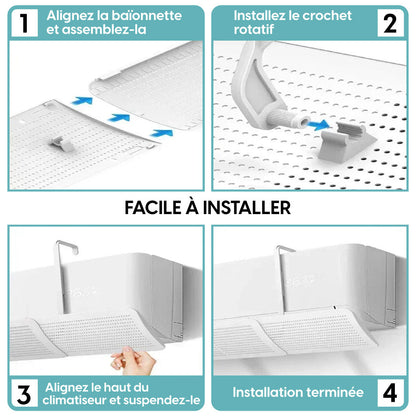 1 Alignez la baïonnette et assemblez-la

Installez le crochet rotatif 2

FACILE À INSTALLER

3 Alignez le haut du climatiseur et suspendez-le

Installation terminée 4