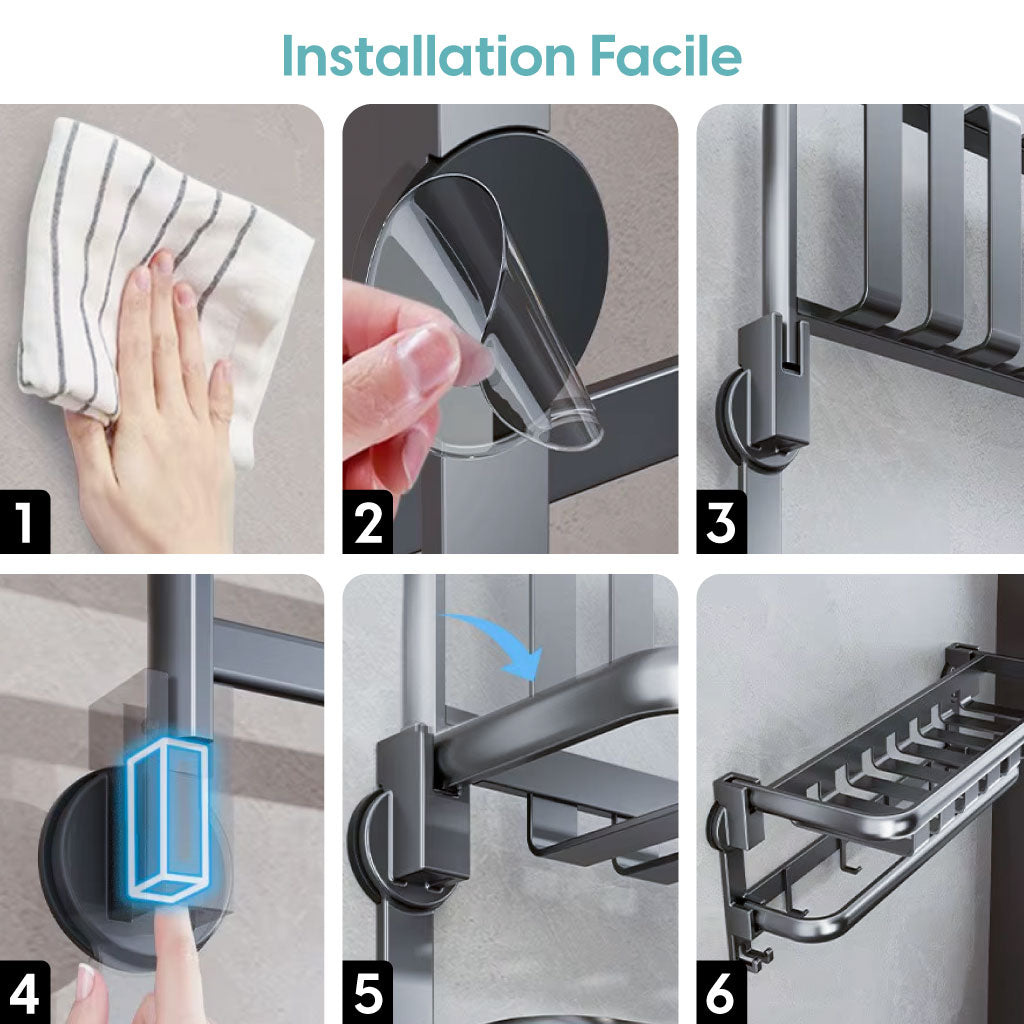 Installation Facile

1

2

3

4

5

6