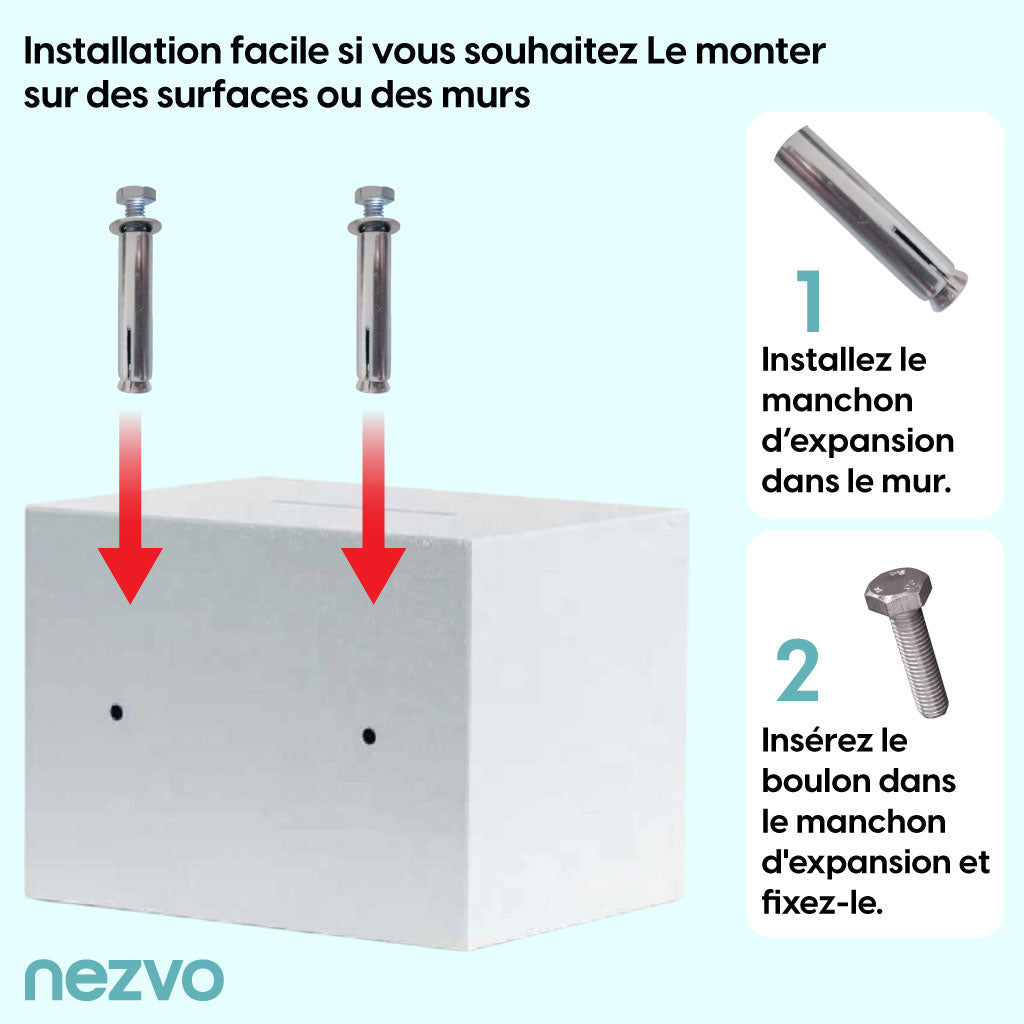 Installation facile si vous souhaitez Le monter sur des surfaces ou des murs

1
Installez le manchon d'expansion dans le mur.

2
Insérez le boulon dans le manchon d'expansion et fixez-le.

nezvo