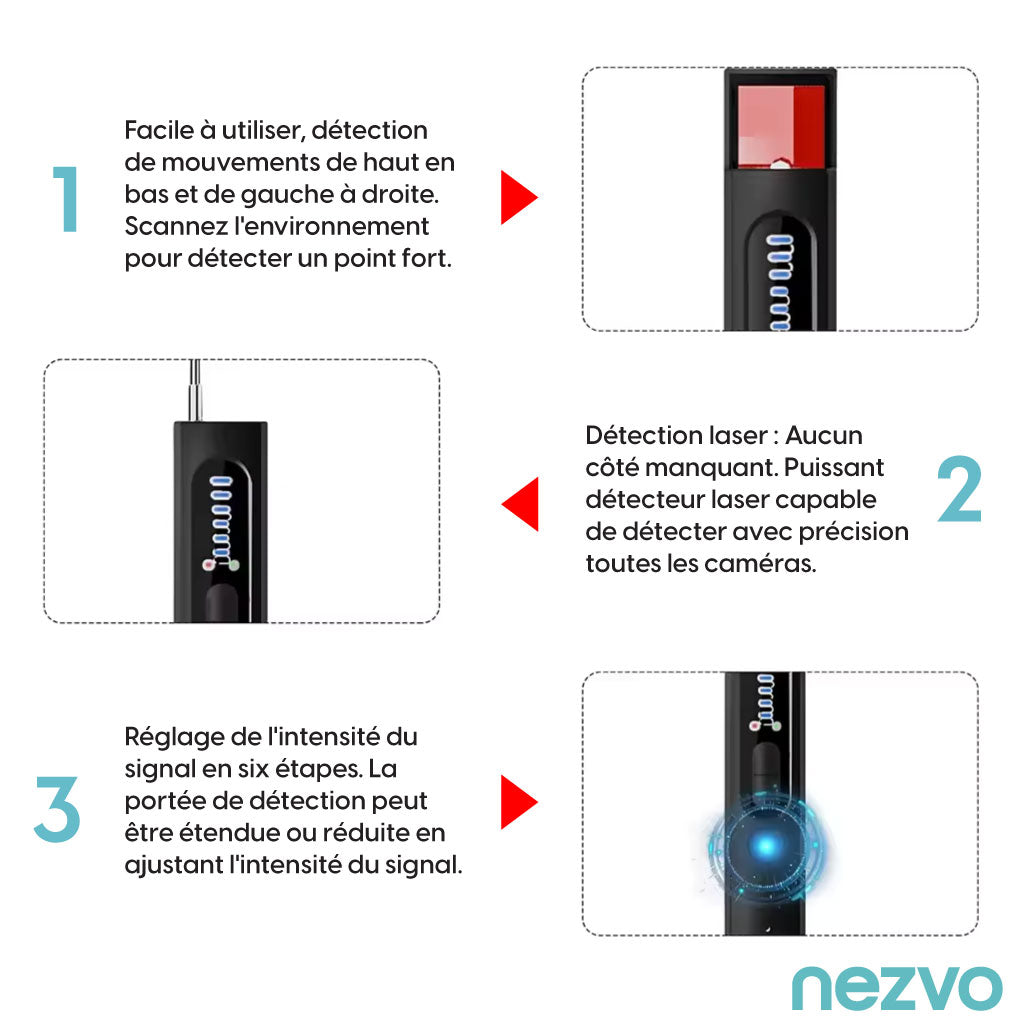 1

Facile à utiliser, détection de mouvements de haut en bas et de gauche à droite. Scannez l'environnement pour détecter un point fort.

Détection laser : Aucun côté manquant. Puissant détecteur laser capable de détecter avec précision toutes les caméras.

2

3

Réglage de l'intensité du signal en six étapes. La portée de détection peut être étendue ou réduite en ajustant l'intensité du signal.

nezvo