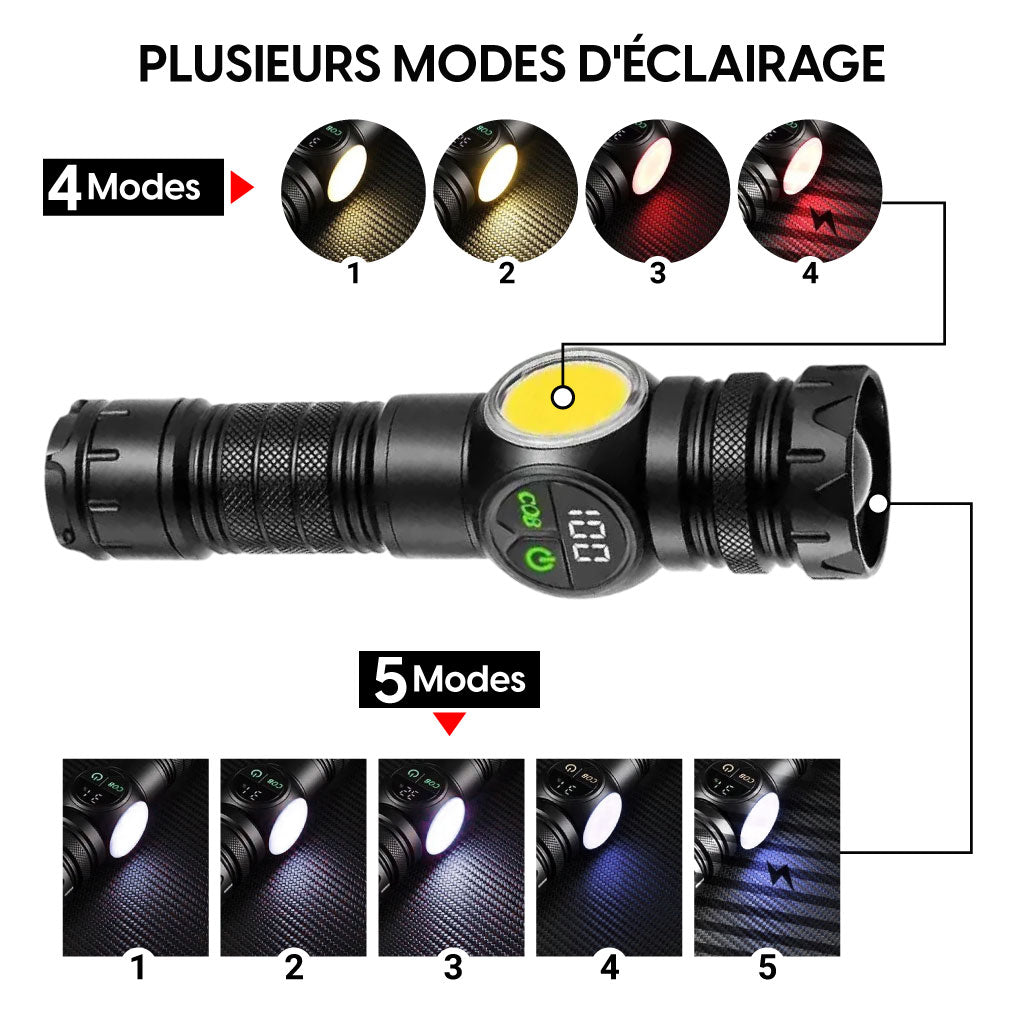 PLUSIEURS MODES D'ÉCLAIRAGE

4 Modes

1
2
3
4

COB
100

5 Modes

1
2
3
4
5