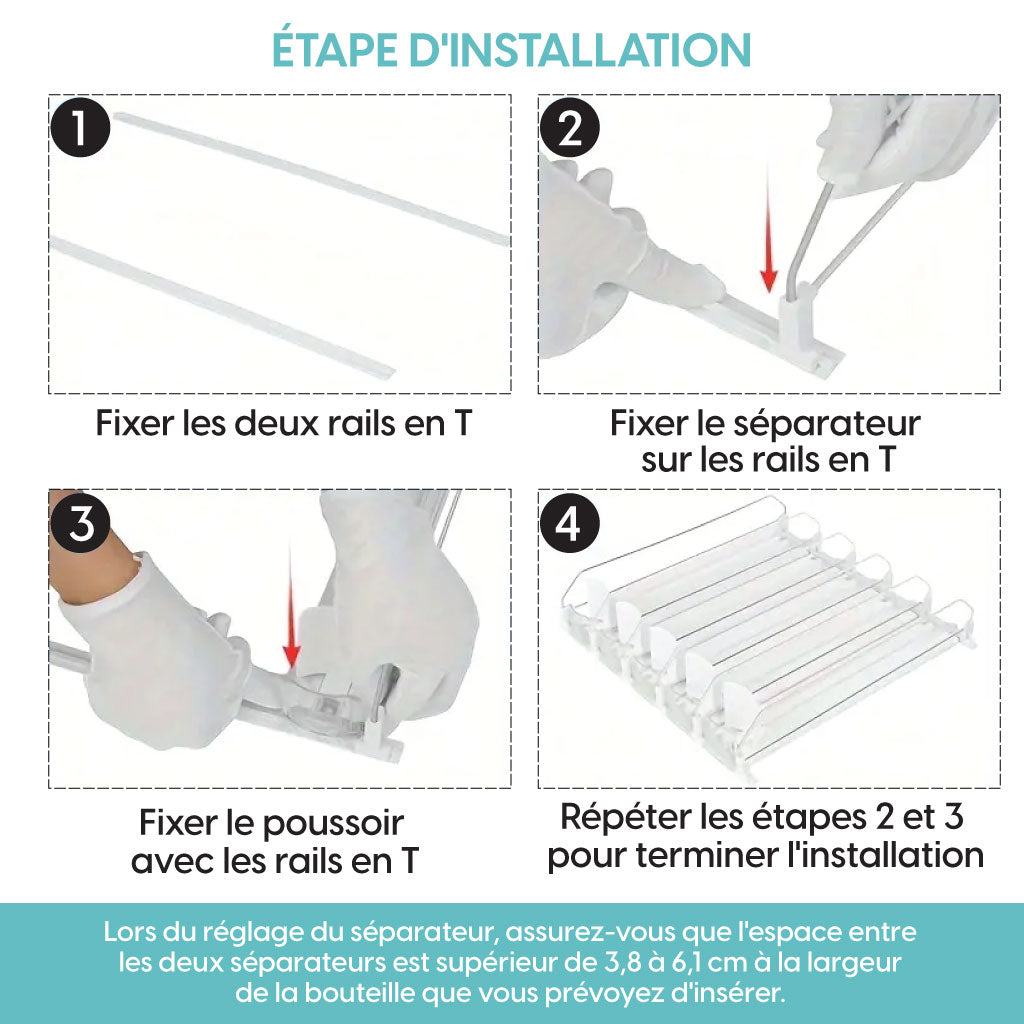 ÉTAPE D'INSTALLATION

1

Fixer les deux rails en T

2

Fixer le séparateur sur les rails en T

3

Fixer le poussoir avec les rails en T

4

Répéter les étapes 2 et 3 pour terminer l'installation

Lors du réglage du séparateur, assurez-vous que l'espace entre les deux séparateurs est supérieur de 3,8 à 6,1 cm à la largeur de la bouteille que vous prévoyez d'insérer.