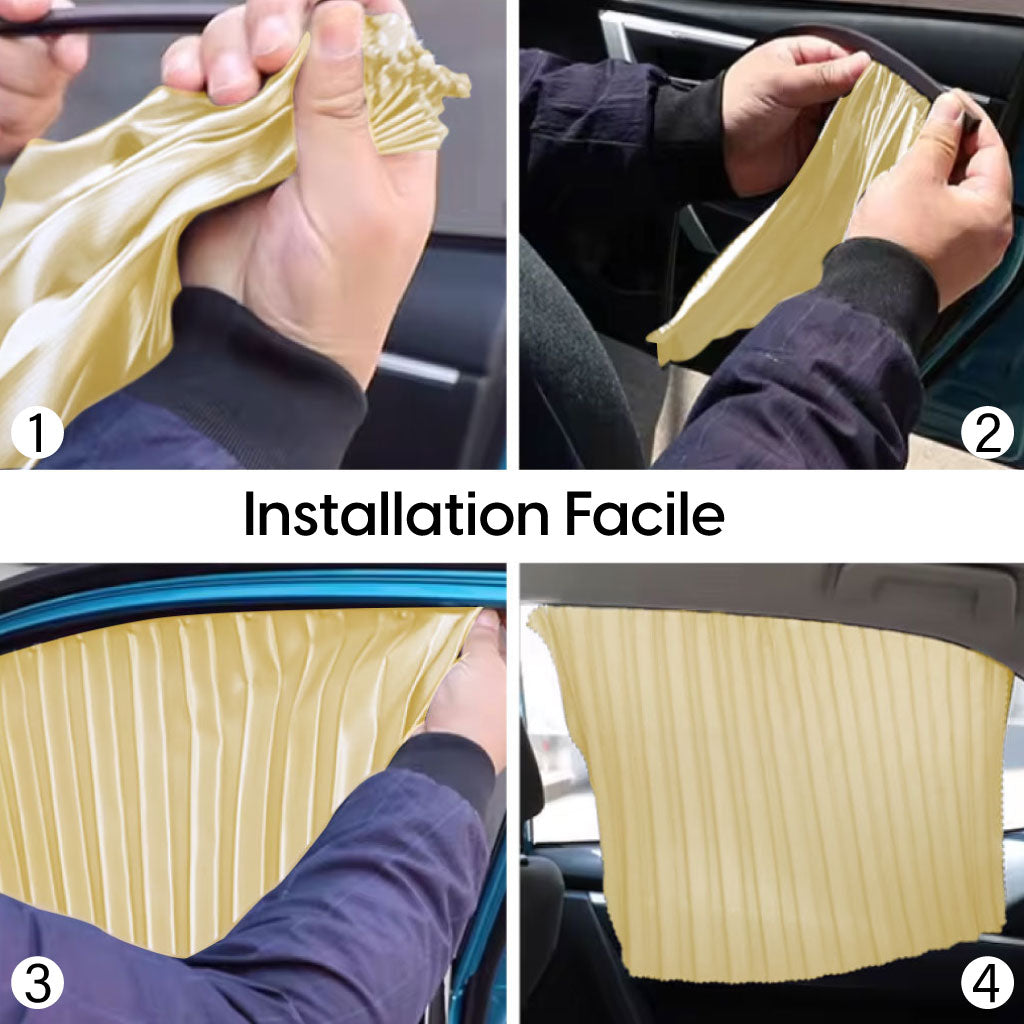 1

2

Installation Facile

3

4