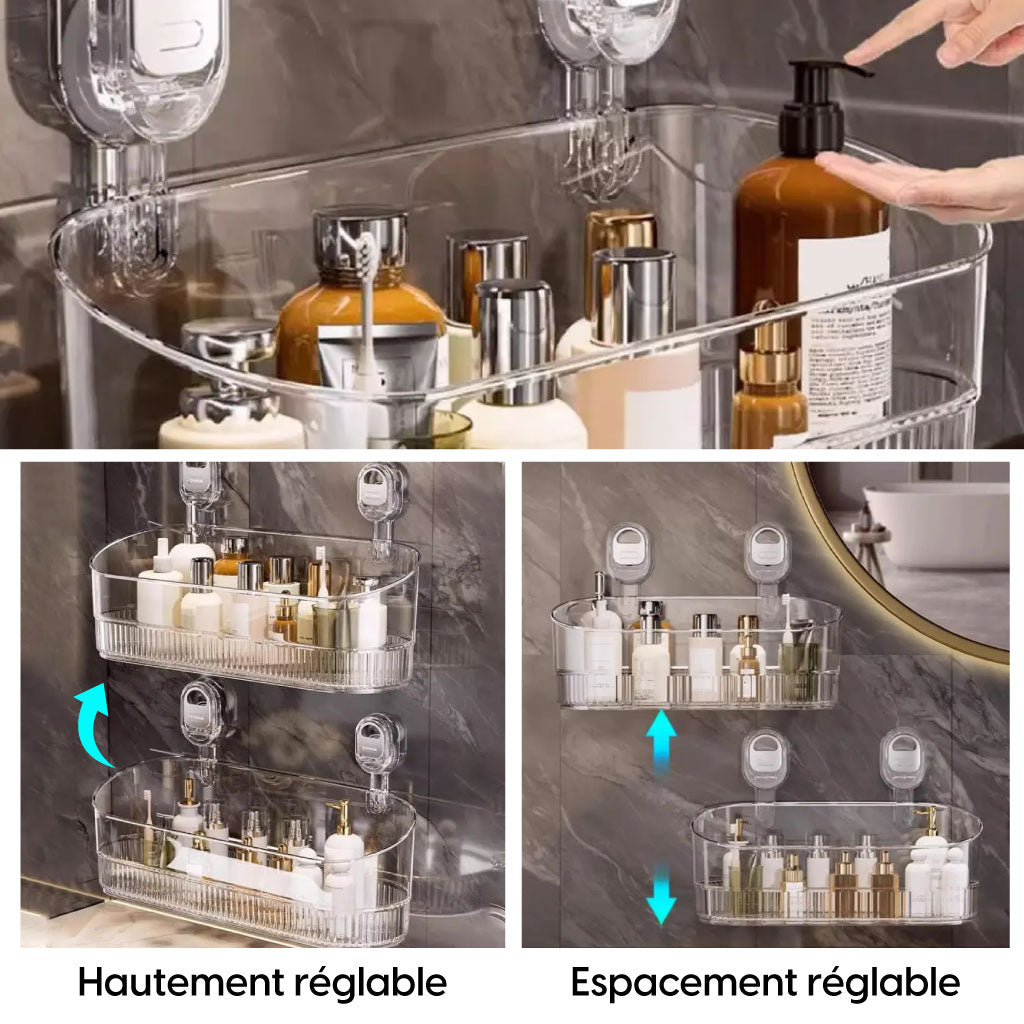 Hautement réglable

Espacement réglable