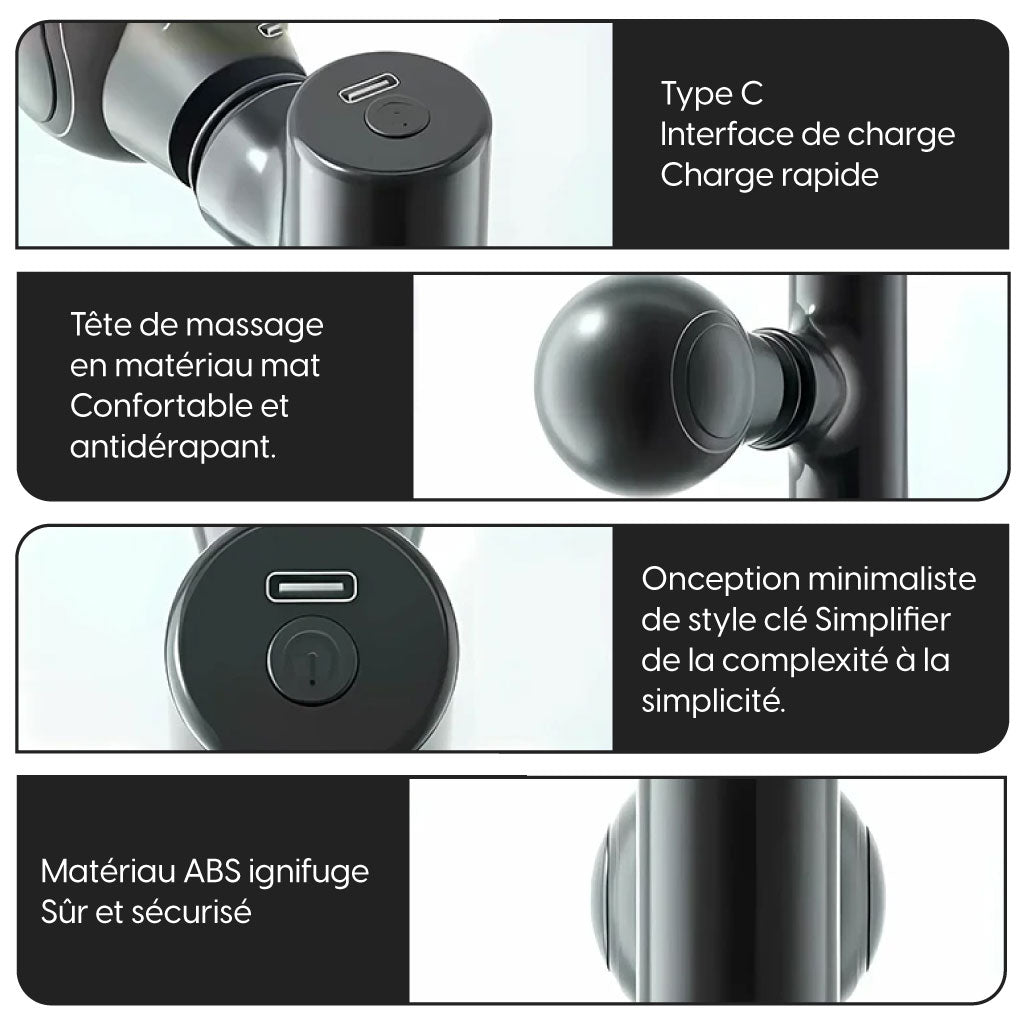 Type C
Interface de charge
Charge rapide

Tête de massage
en matériau mat
Confortable et
antidérapant.

Onception minimaliste
de style clé Simplifier
de la complexité à la
simplicité.

Matériau ABS ignifuge
Sûr et sécurisé