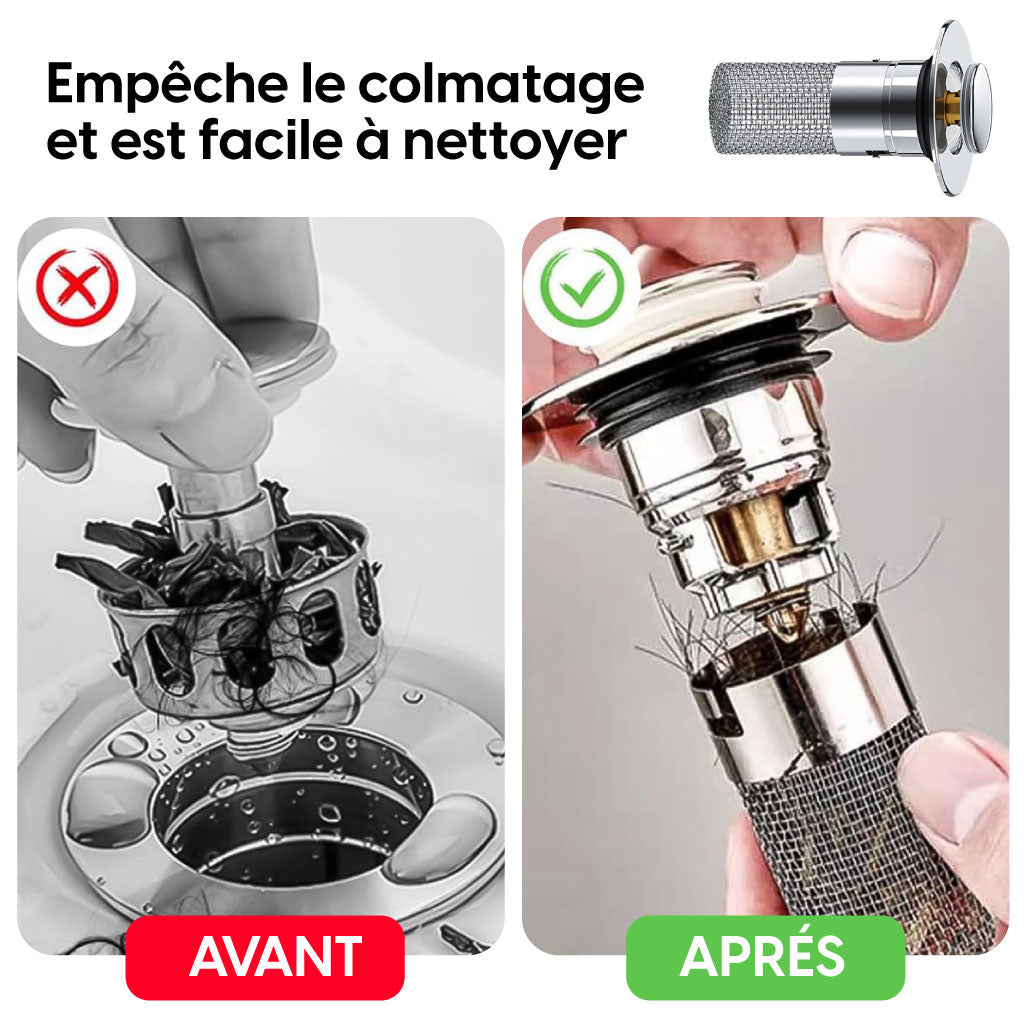 Empêche le colmatage et est facile à nettoyer

AVANT

APRÉS