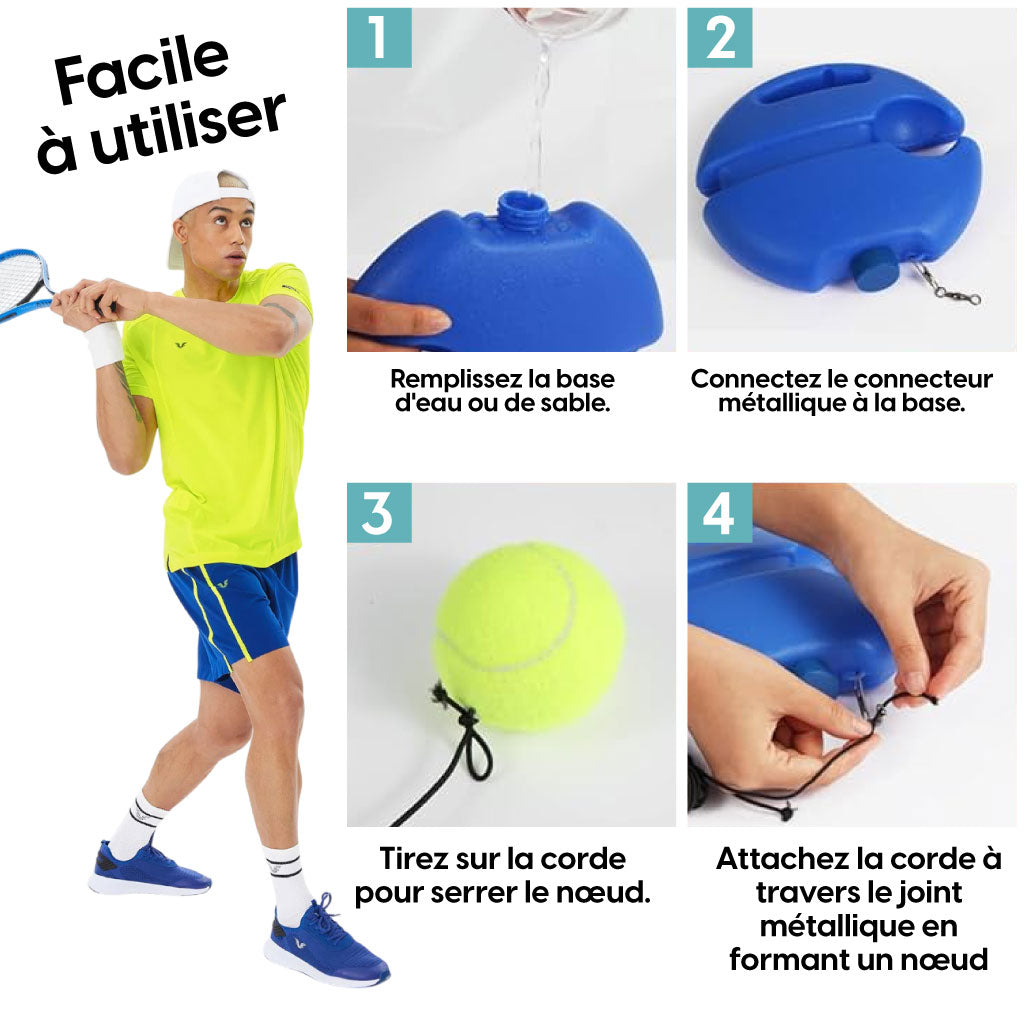 Facile à utiliser

1

Remplissez la base d'eau ou de sable.

2

Connectez le connecteur métallique à la base.

3

Tirez sur la corde pour serrer le nœud.

4

Attachez la corde à travers le joint métallique en formant un nœud